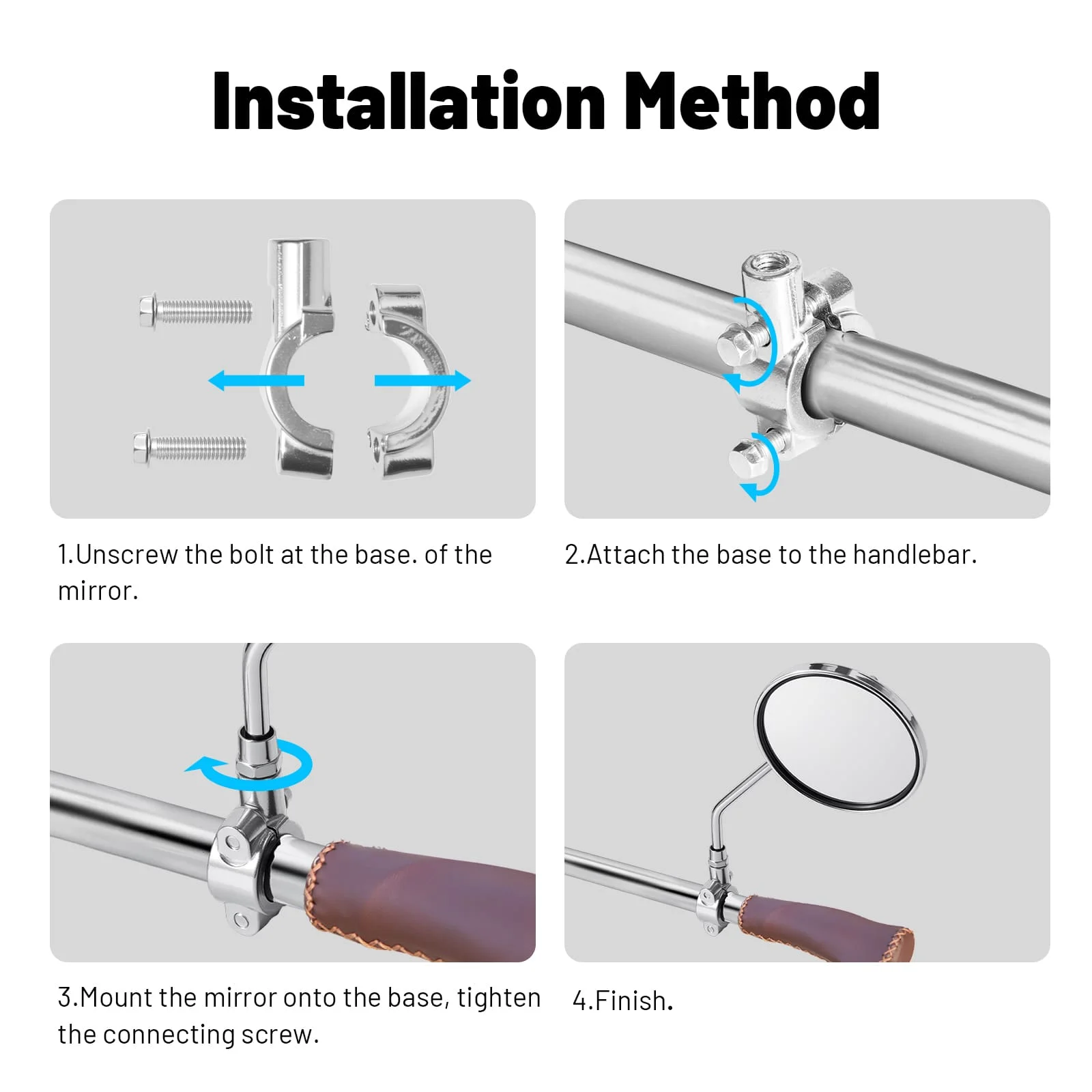 Installation Method

1.Unscrew the bolt at the base. of the mirror.

2.Attach the base to the handlebar.

3.Mount the mirror onto the base, tighten the connecting screw.

4.Finish.