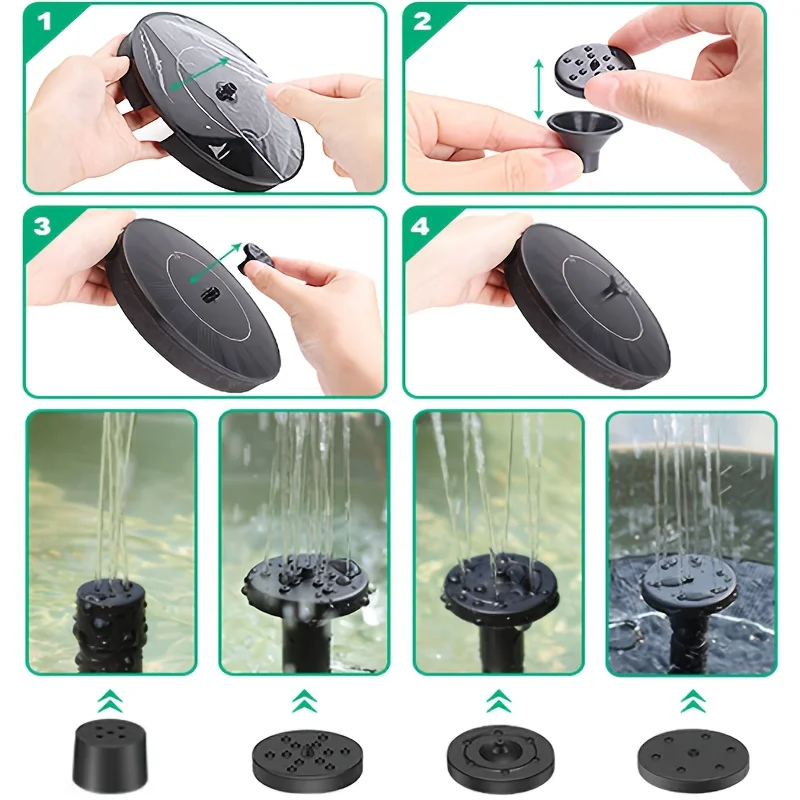 1
2
3
4